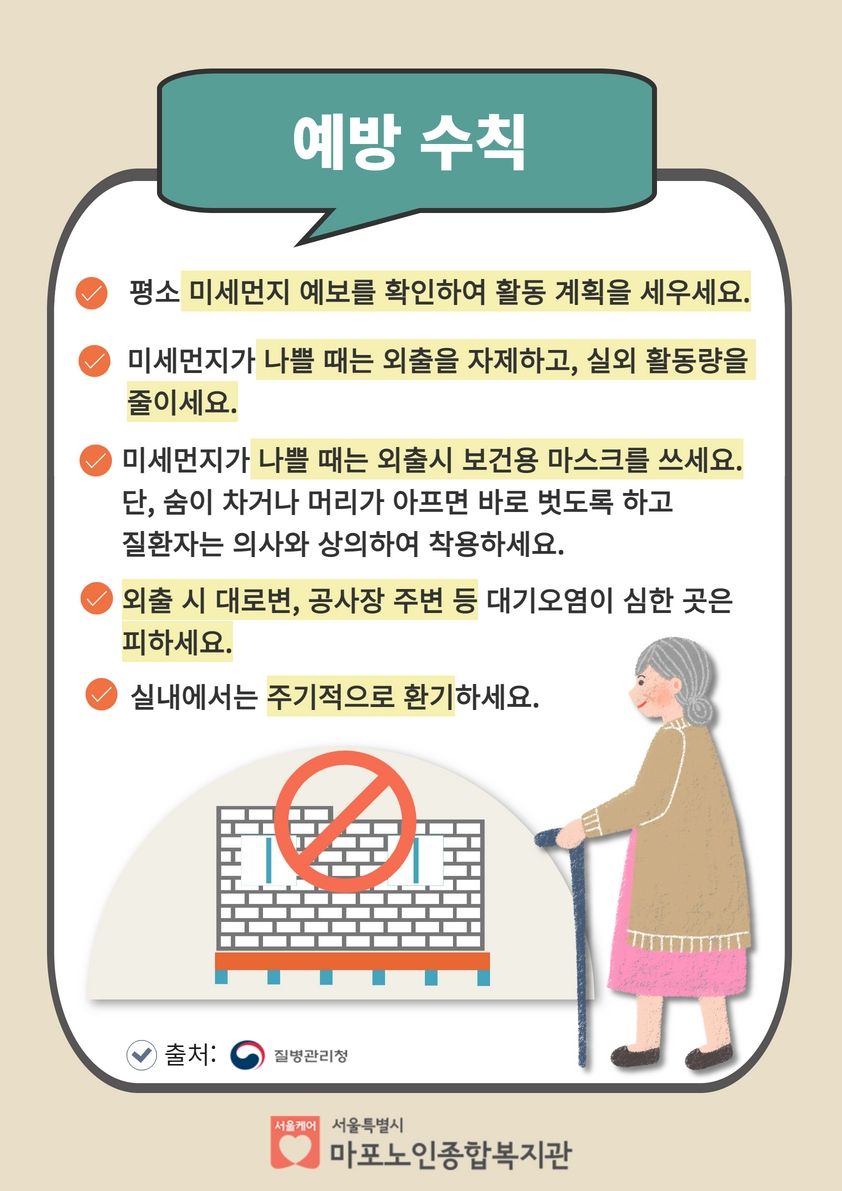 예방 수칙

평소 미세먼지 예보를 확인하여 활동 계획을 세우세요.

미세먼지가 나쁠 때는 외출을 자제하고, 실외 활동량을 줄이세요.

미세먼지가 나쁠 때는 외출시 보건용 마스크를 쓰세요. 단, 숨이 차거나 머리가 아프면 바로 벗도록 하고 질환자는 의사와 상의하여 착용하세요.

외출 시 대로변, 공사장 주변 등 대기오염이 심한 곳은 피하세요.

실내에서는 주기적으로 환기하세요.

출처: 질병관리청

서울케어 서울특별시 마포노인종합복지관